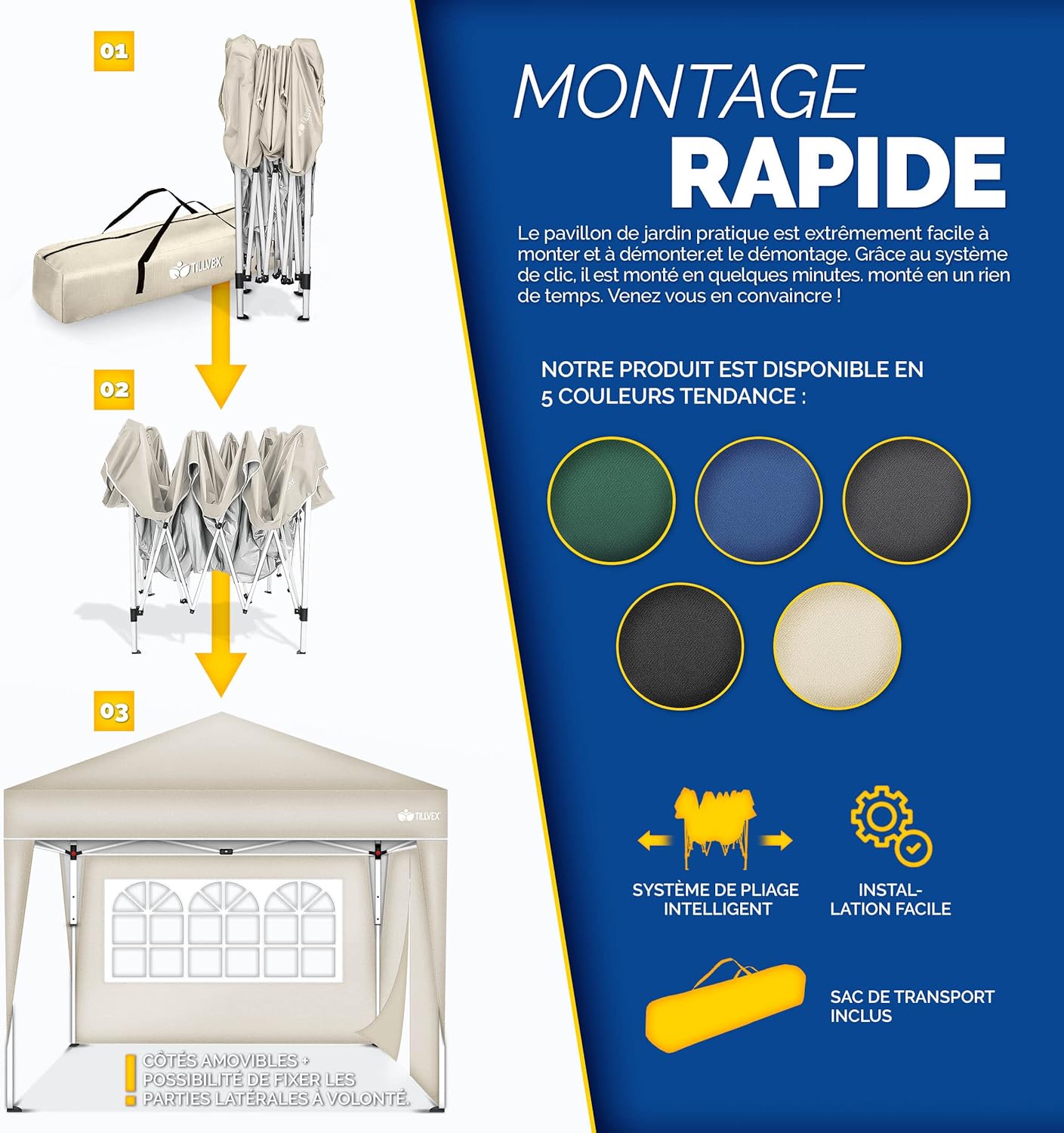 01

TILLVEX

02

03

TILLVEX

CÔTÉS AMOVIBLES + POSSIBILITÉ DE FIXER LES PARTIES LATÉRALES À VOLONTÉ.

MONTAGE RAPIDE

Le pavillon de jardin pratique est extrêmement facile à monter et à démonter.et le démontage. Grâce au système de clic, il est monté en quelques minutes. monté en un rien de temps. Venez vous en convaincre !

NOTRE PRODUIT EST DISPONIBLE EN 5 COULEURS TENDANCE :

SYSTÈME DE PLIAGE INTELLIGENT

INSTAL-LATION FACILE

SAC DE TRANSPORT INCLUS